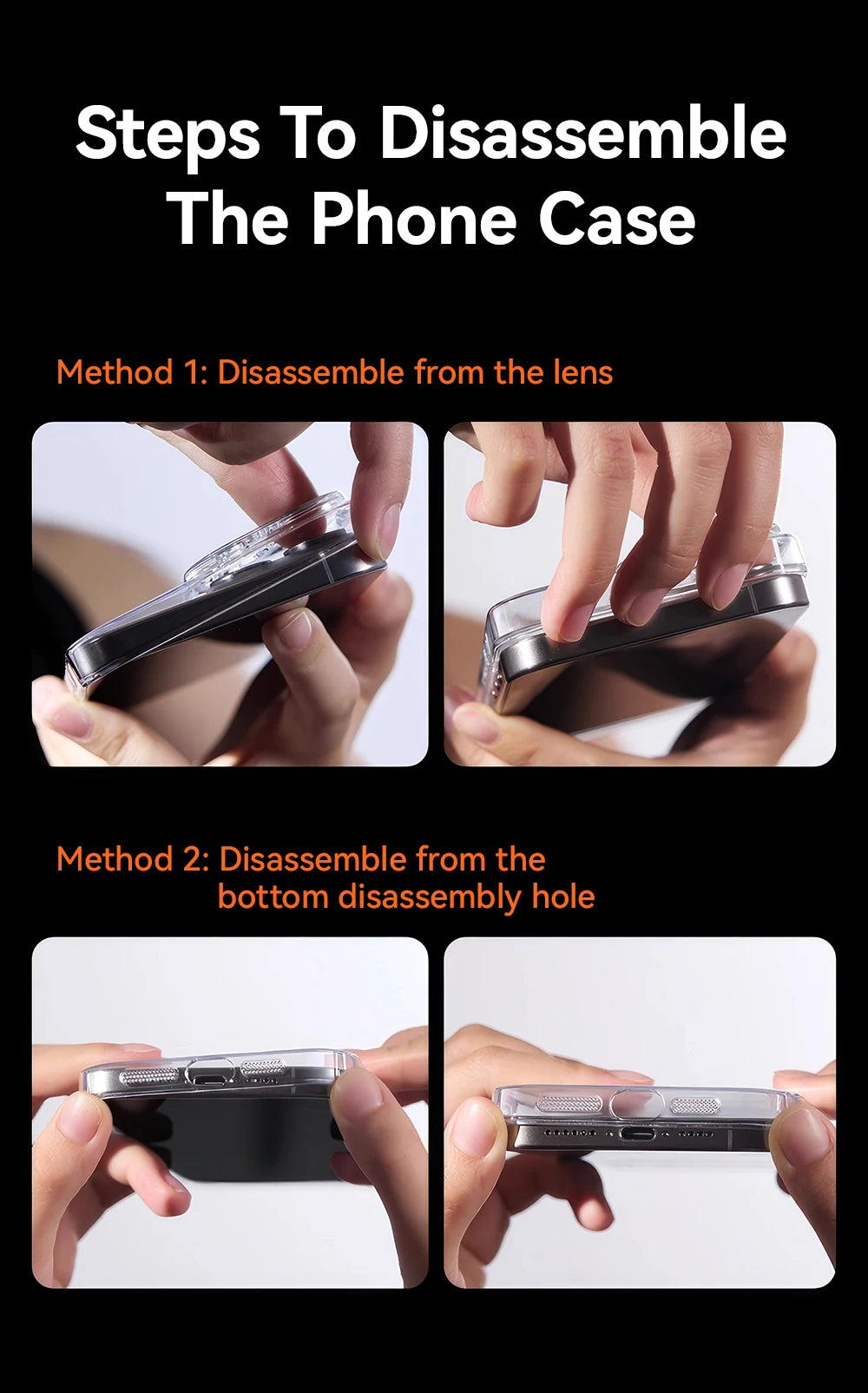 Steps To Disassemble
The Phone Case

Method 1: Disassemble from the lens

Method 2: Disassemble from the bottom disassembly hole